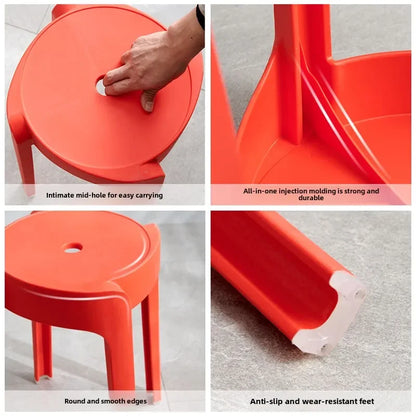 Intimate mid-hole for easy carrying

All-in-one injection molding is strong and durable

Round and smooth edges

Anti-slip and wear-resistant feet