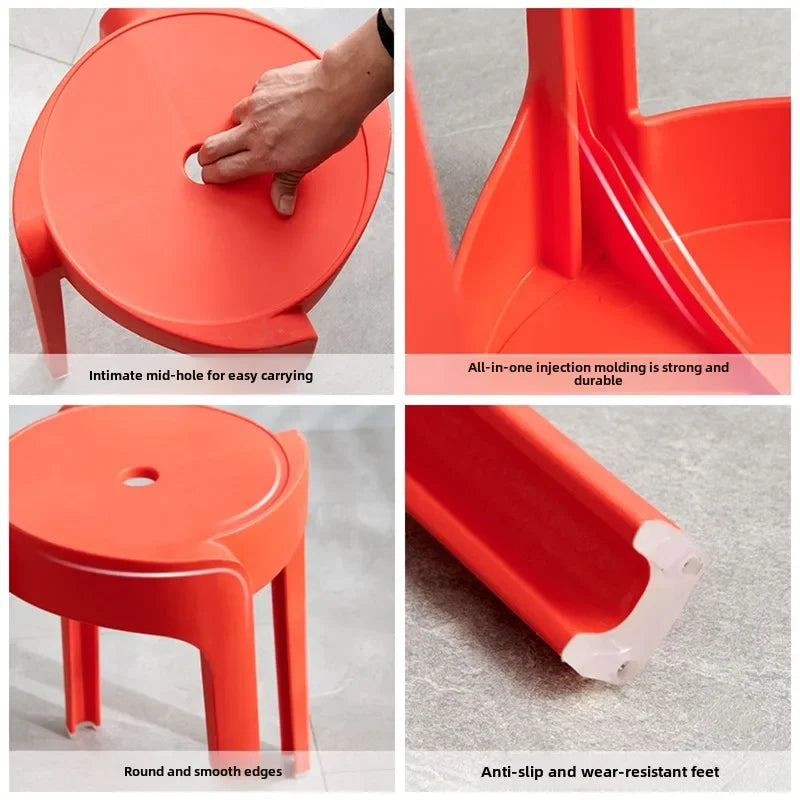 Intimate mid-hole for easy carrying

All-in-one injection molding is strong and durable

Round and smooth edges

Anti-slip and wear-resistant feet