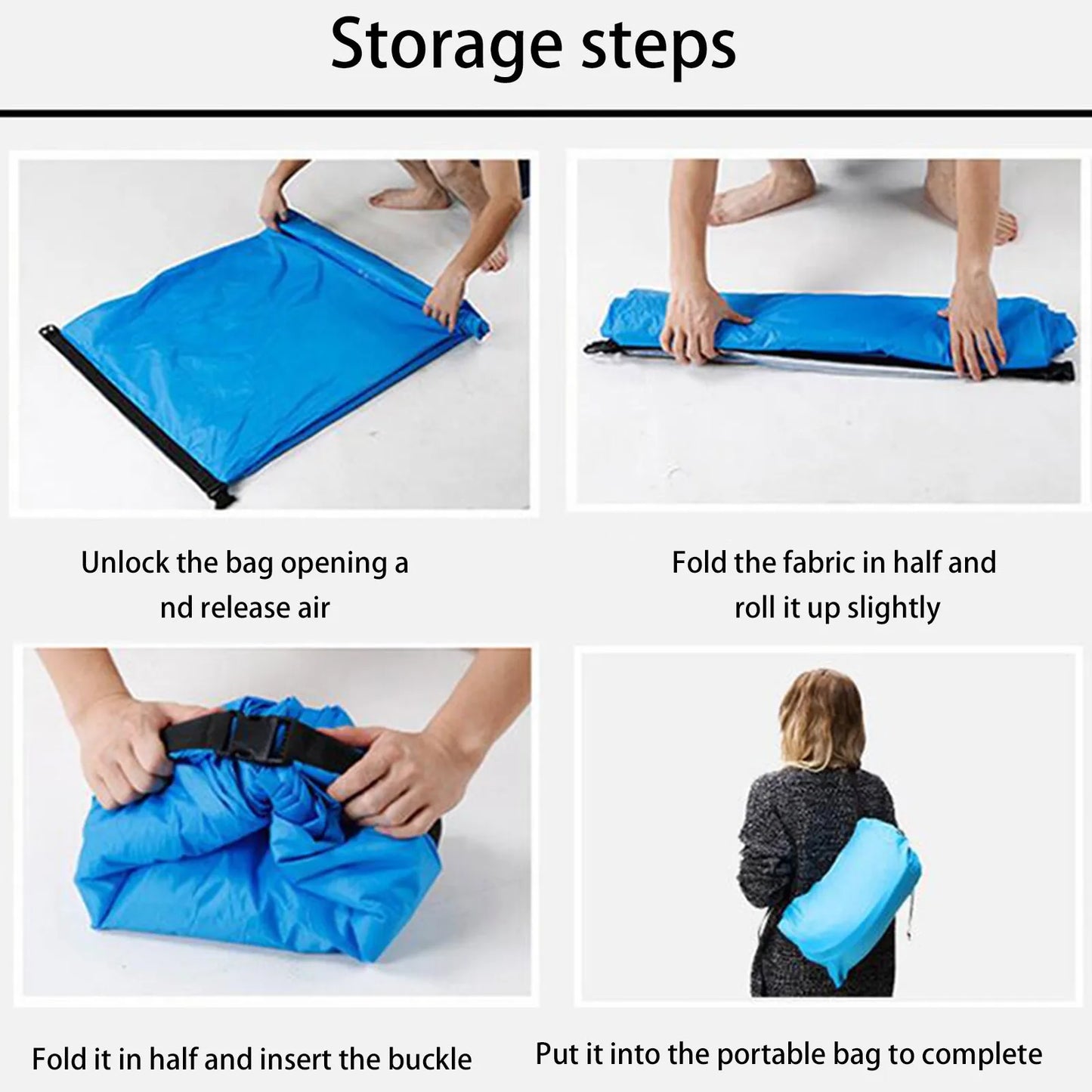 Storage steps

Unlock the bag opening a nd release air

Fold the fabric in half and roll it up slightly

Fold it in half and insert the buckle

Put it into the portable bag to complete